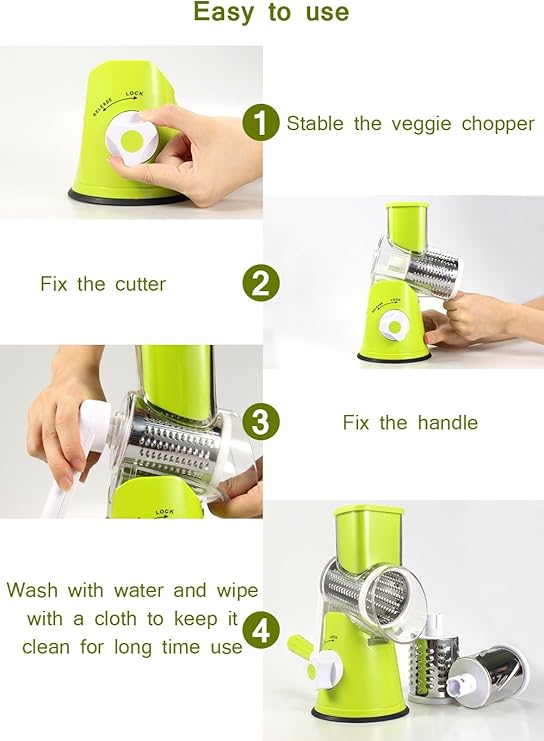 Easy to use

RELEASE LOCK

1 Stable the veggie chopper

Fix the cutter 2

RELEASE LOCK

3 Fix the handle

LOCK

Wash with water and wipe with a cloth to keep it clean for long time use 4

LOCK